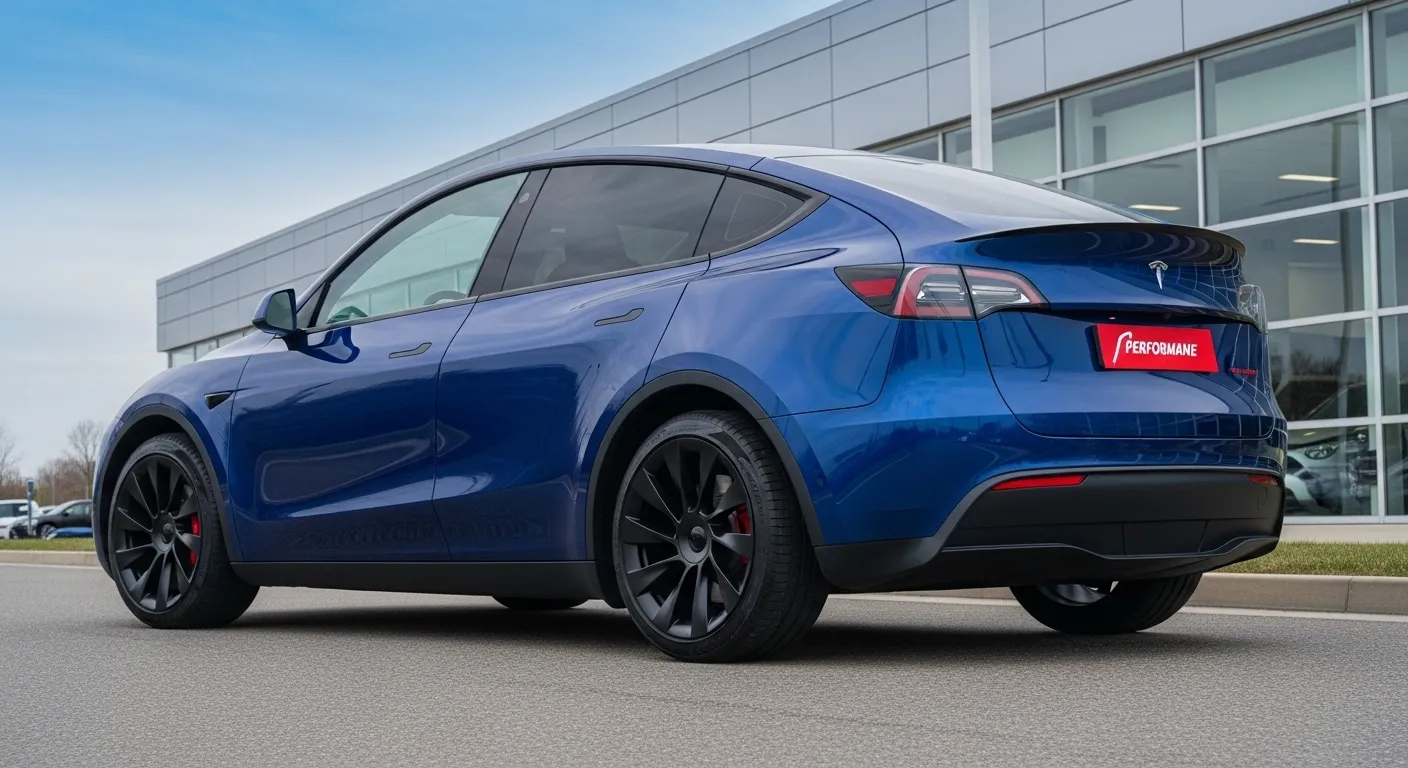 PERFORMANE