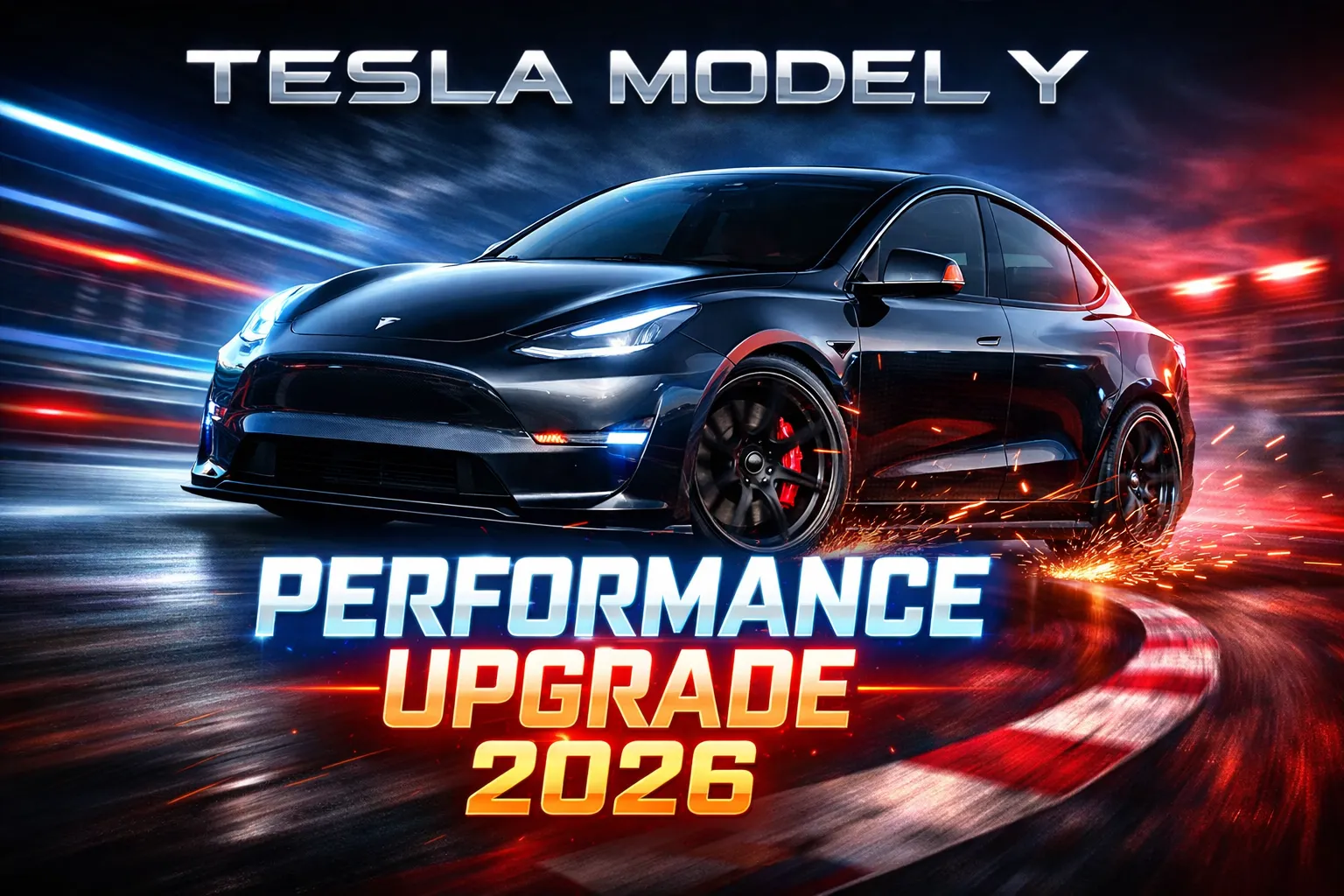 TESLA MODEL Y

PERFORMANCE
UPGRADE
2026