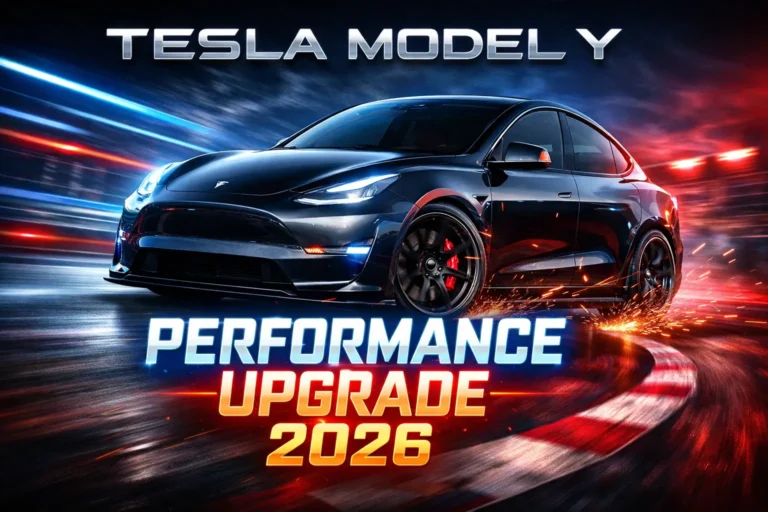 TESLA MODEL Y

PERFORMANCE
UPGRADE
2026