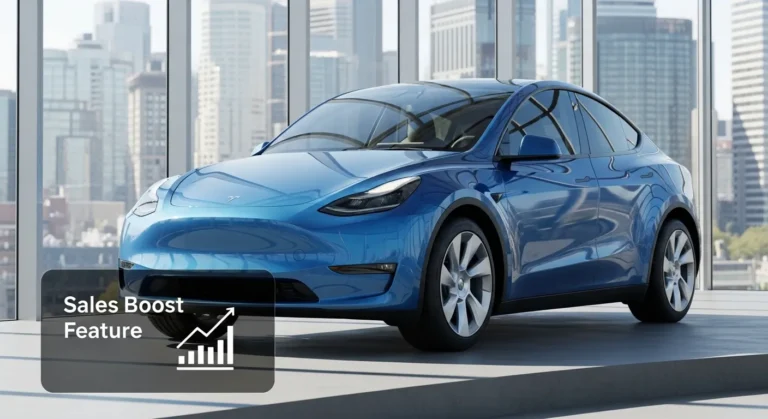 Sales Boost Feature