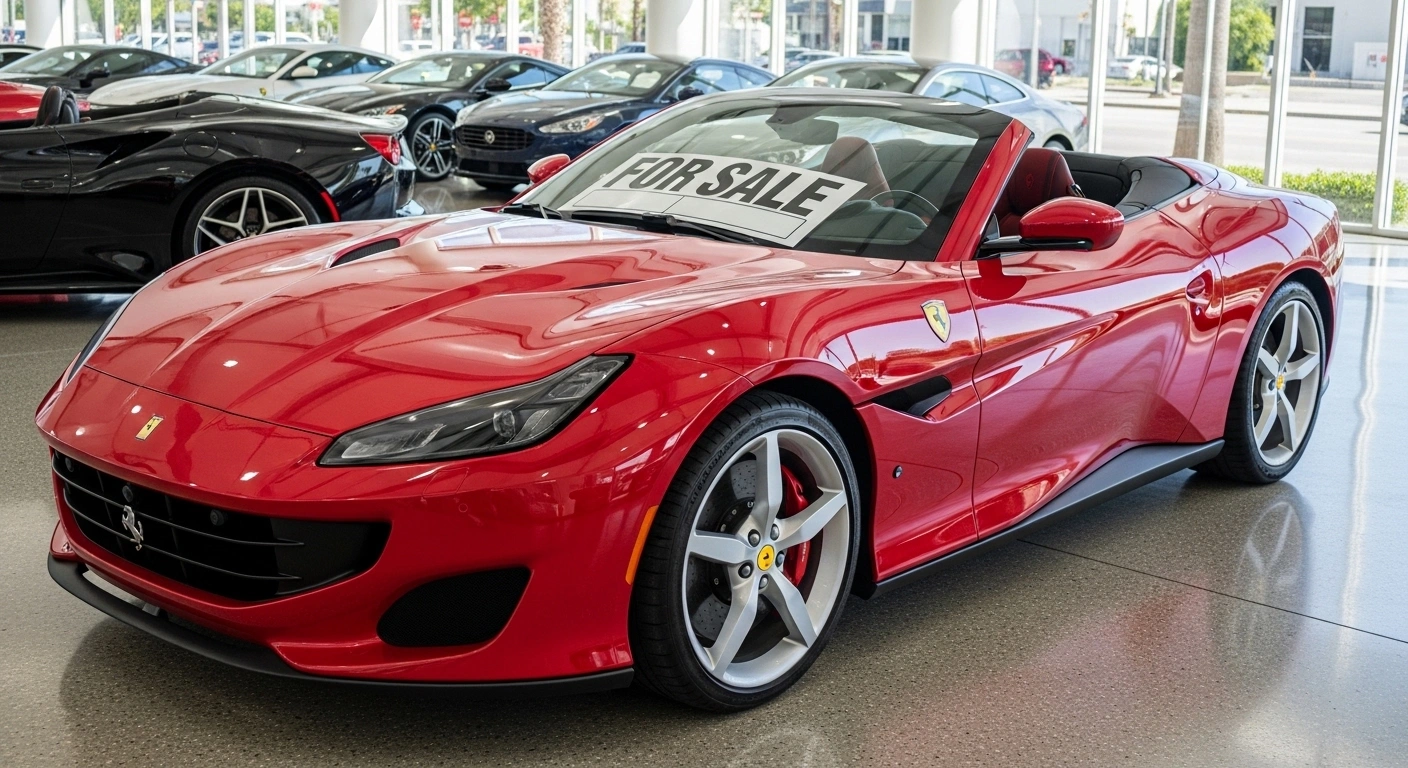 FOR SALE