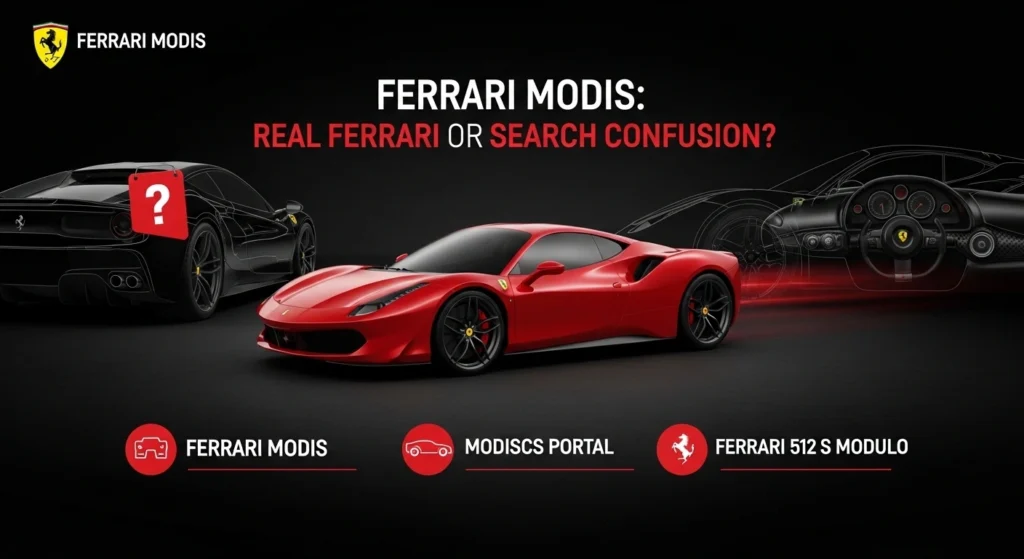 FERRARI MODIS

FERRARI MODIS:
REAL FERRARI OR SEARCH CONFUSION?

?

FERRARI MODIS

MODISCS PORTAL

FERRARI 512 S MODULO