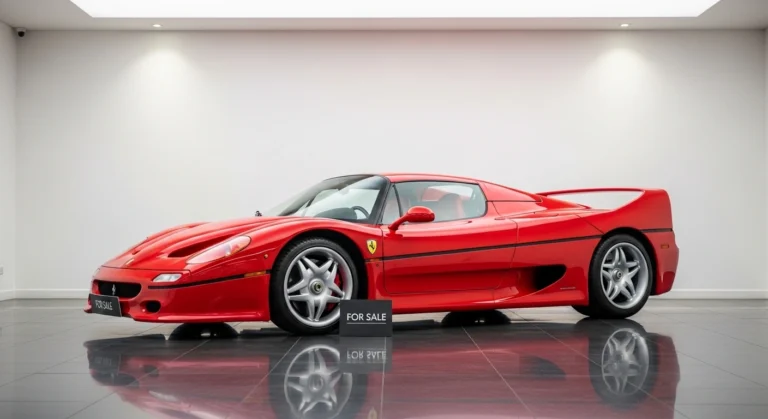 FOR SALE

FOR SALE