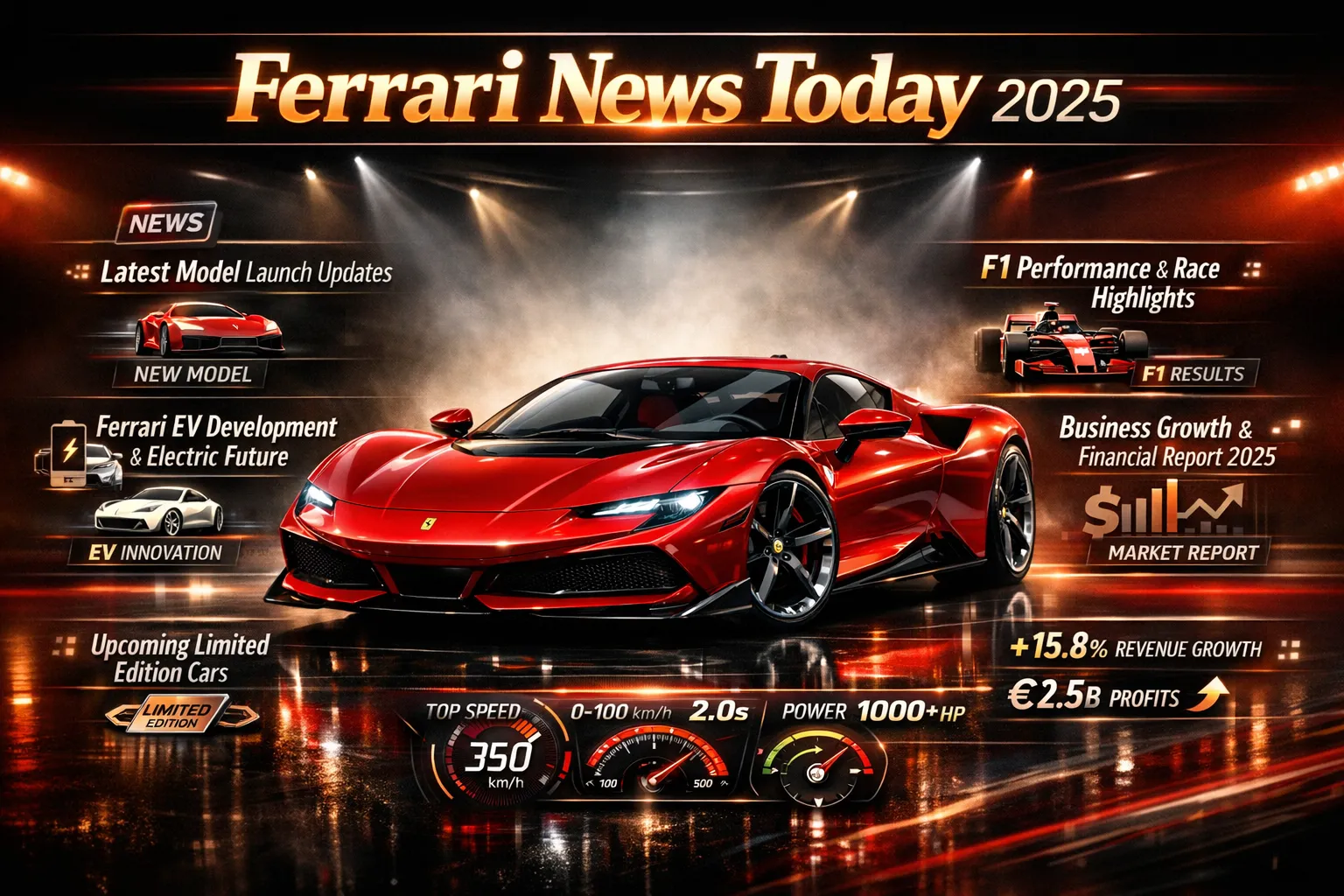 Ferrari News Today 2025

NEWS

Latest Model Launch Updates

NEW MODEL

Ferrari EV Development & Electric Future

EV INNOVATION

Upcoming Limited Edition Cars

LIMITED EDITION

F1 Performance & Race Highlights

F1 RESULTS

Business Growth & Financial Report 2025

MARKET REPORT

+15.8% REVENUE GROWTH

€2.5B PROFITS

TOP SPEED 350 km/h

0-100 km/h 2.0s

100 500

POWER 1000+HP