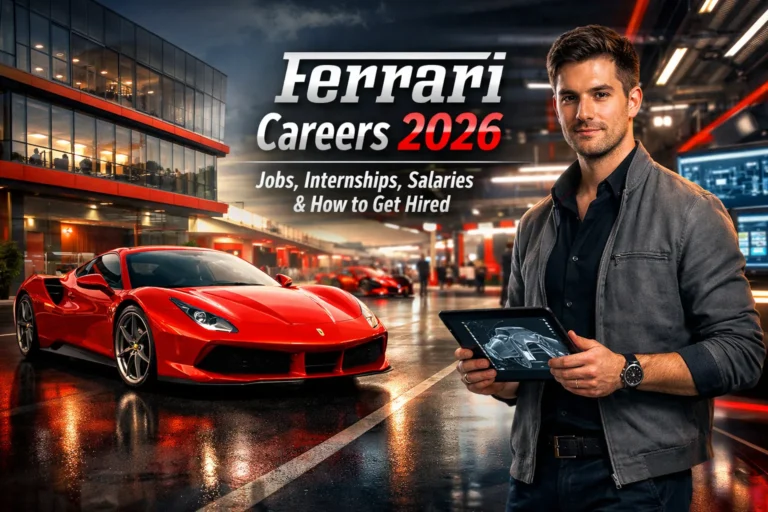 Ferrari
Careers 2026

Jobs, Internships, Salaries
& How to Get Hired