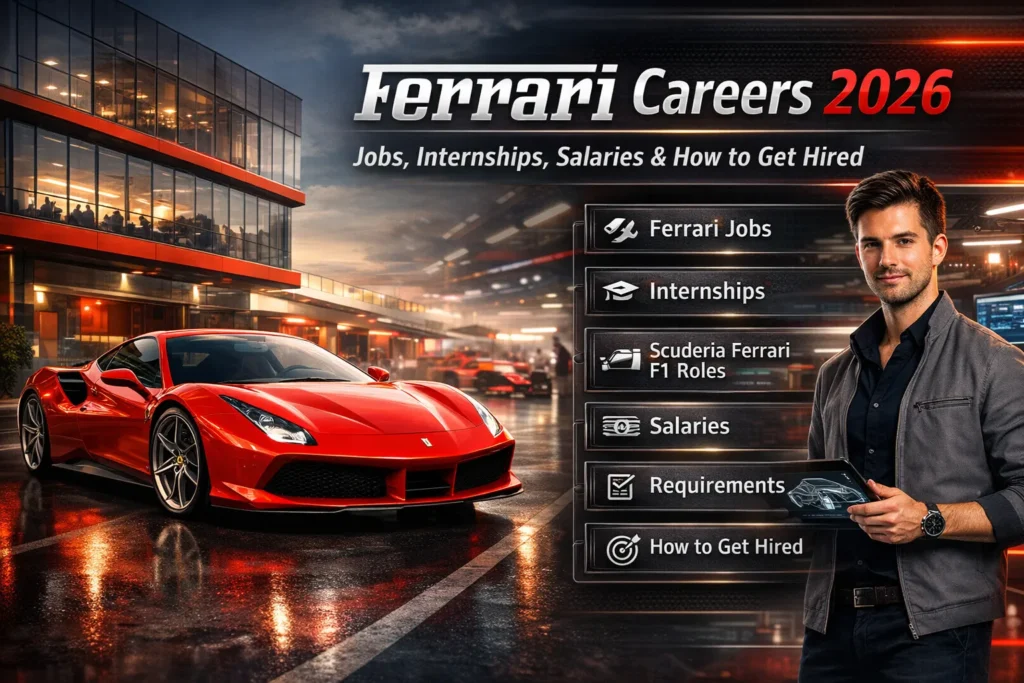 Ferrari Careers 2026

Jobs, Internships, Salaries & How to Get Hired

Ferrari Jobs

Internships

Scuderia Ferrari F1 Roles

Salaries

Requirements

How to Get Hired