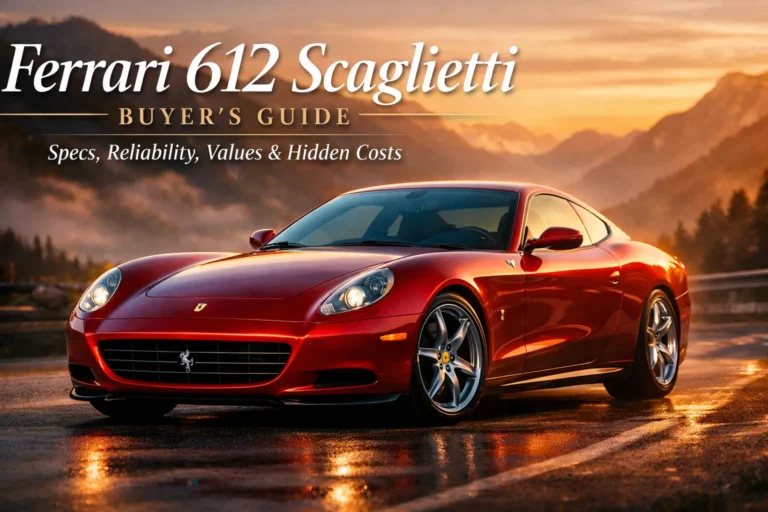 Ferrari 612 Scaglietti

BUYER'S GUIDE

Specs, Reliability, Values & Hidden Costs