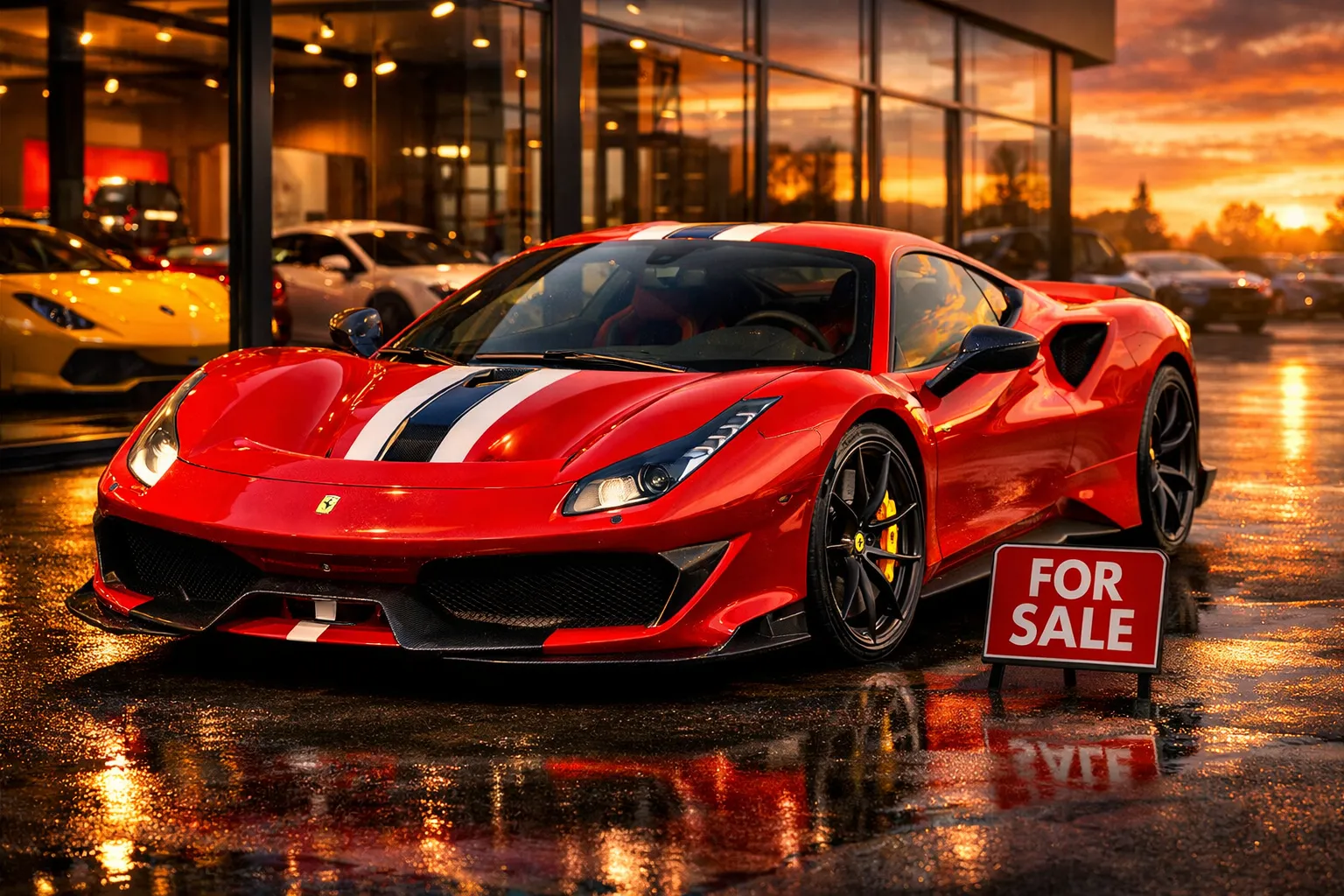 FOR
SALE