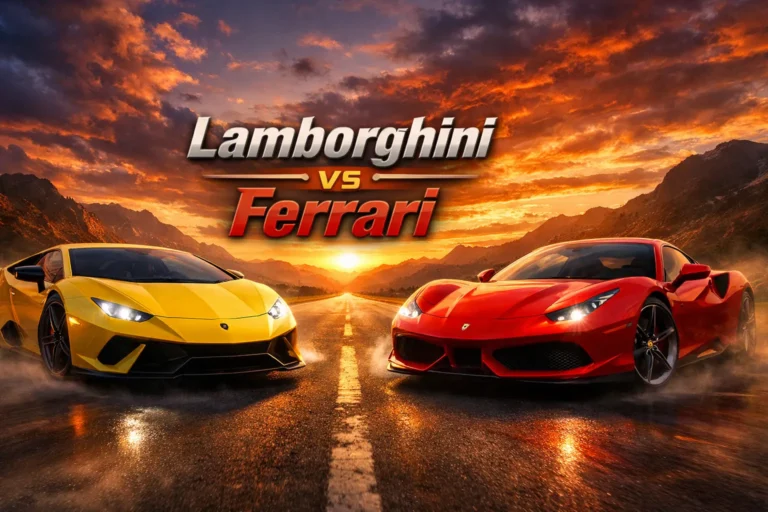 Lamborghini
VS
Ferrari