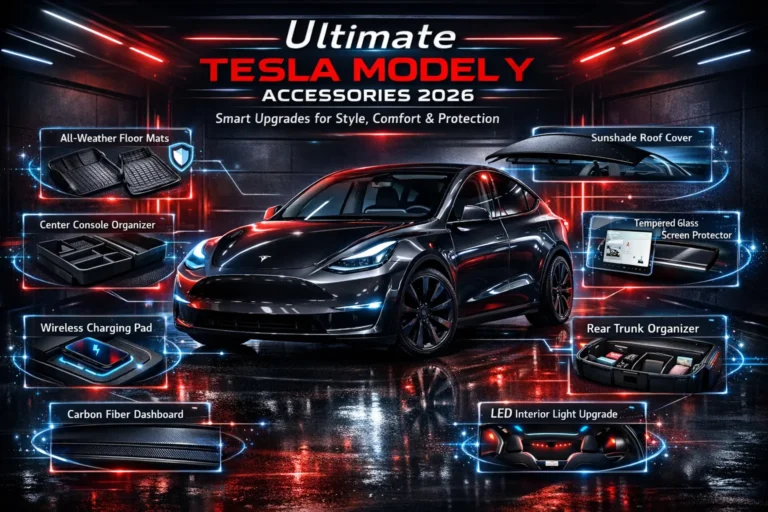 Ultimate
TESLA MODEL Y
ACCESSORIES 2026
Smart Upgrades for Style, Comfort & Protection

All-Weather Floor Mats

Center Console Organizer

Wireless Charging Pad

Carbon Fiber Dashboard

Sunshade Roof Cover

Tempered Glass Screen Protector

Rear Trunk Organizer

LED Interior Light Upgrade