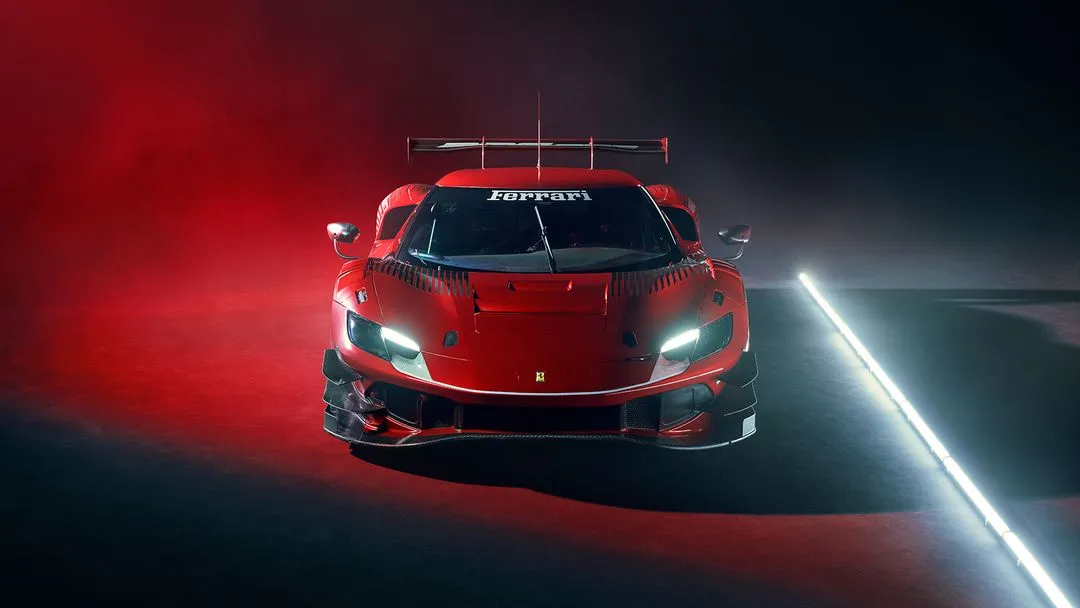 Ferrari