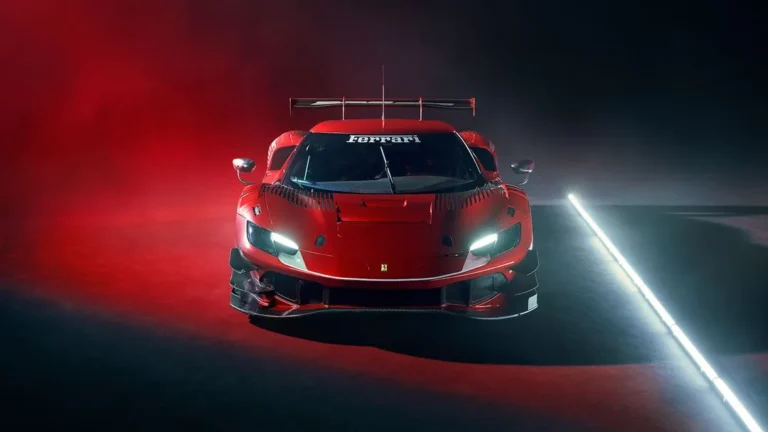 Ferrari