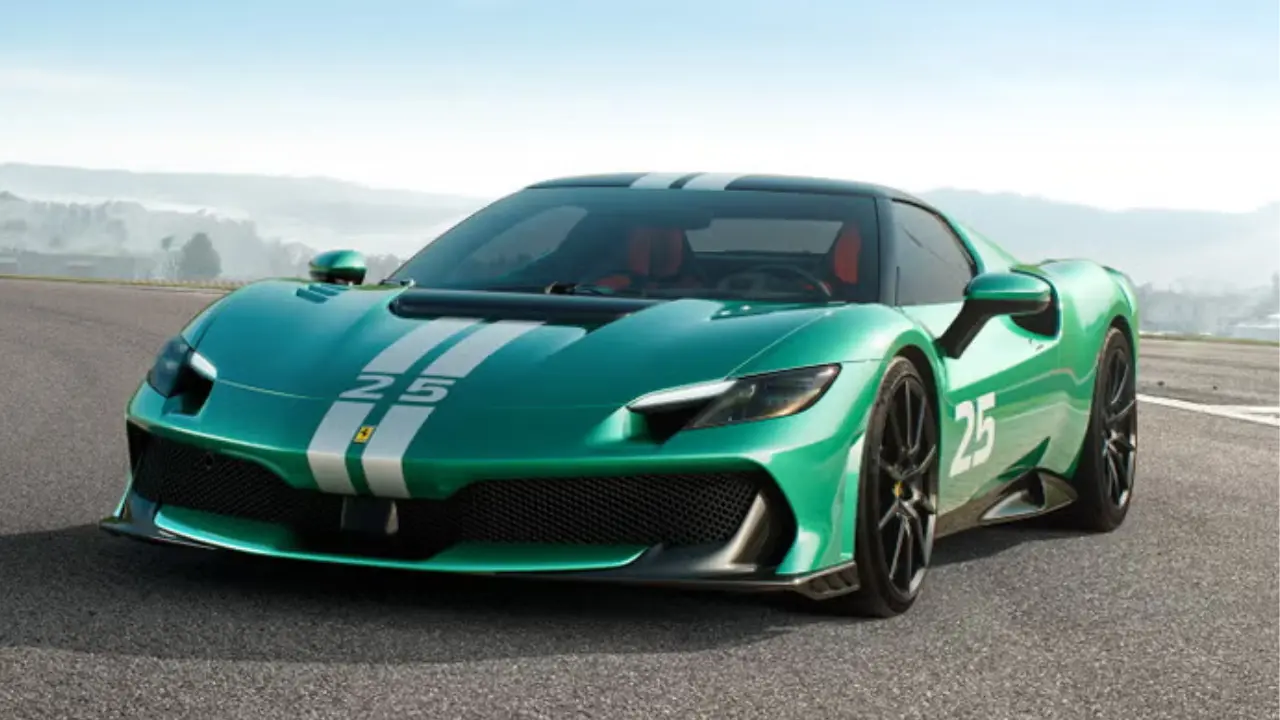 25

25