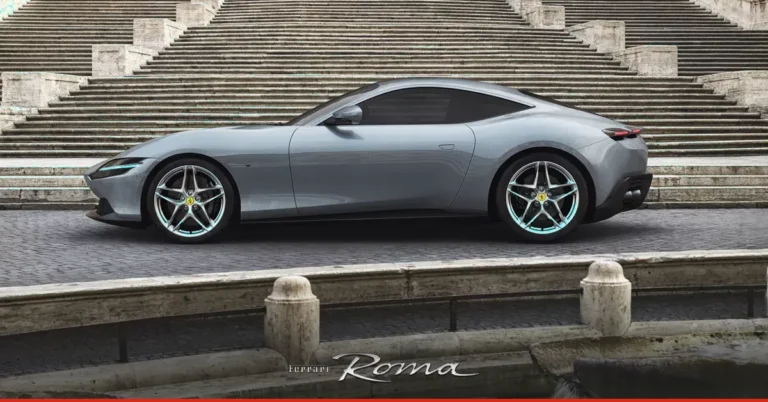 Ferrari Roma