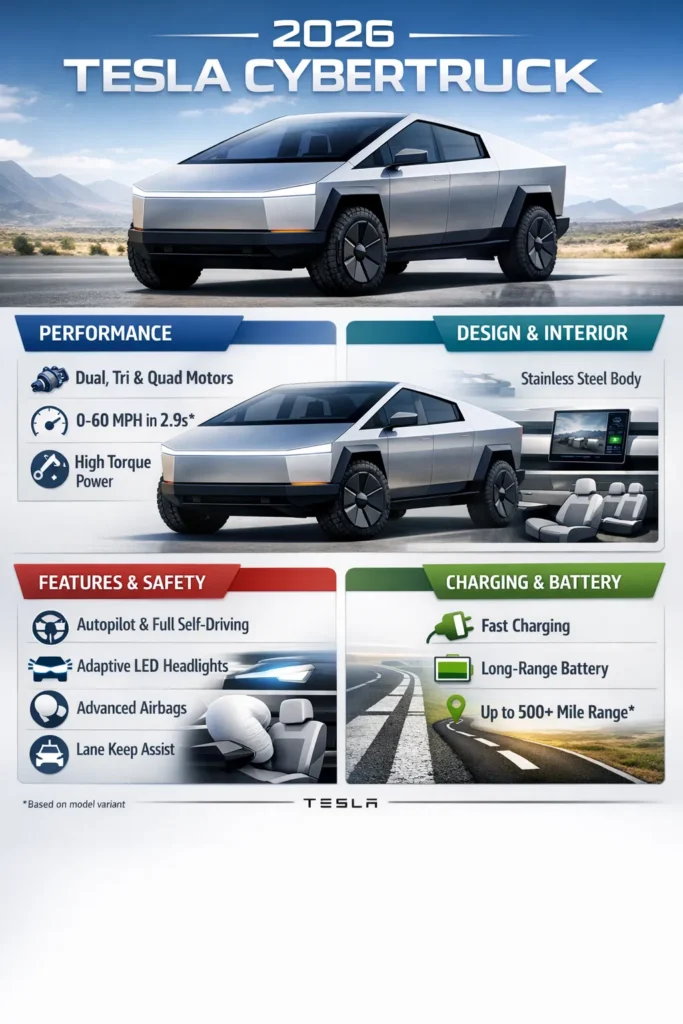 2026
TESLA CYBERTRUCK

PERFORMANCE

Dual, Tri & Quad Motors

0-60 MPH in 2.9s*

High Torque Power

DESIGN & INTERIOR

Stainless Steel Body

FEATURES & SAFETY

Autopilot & Full Self-Driving

Adaptive LED Headlights

Advanced Airbags

Lane Keep Assist

CHARGING & BATTERY

Fast Charging

Long-Range Battery

Up to 500+ Mile Range*

*Based on model variant

TESLA